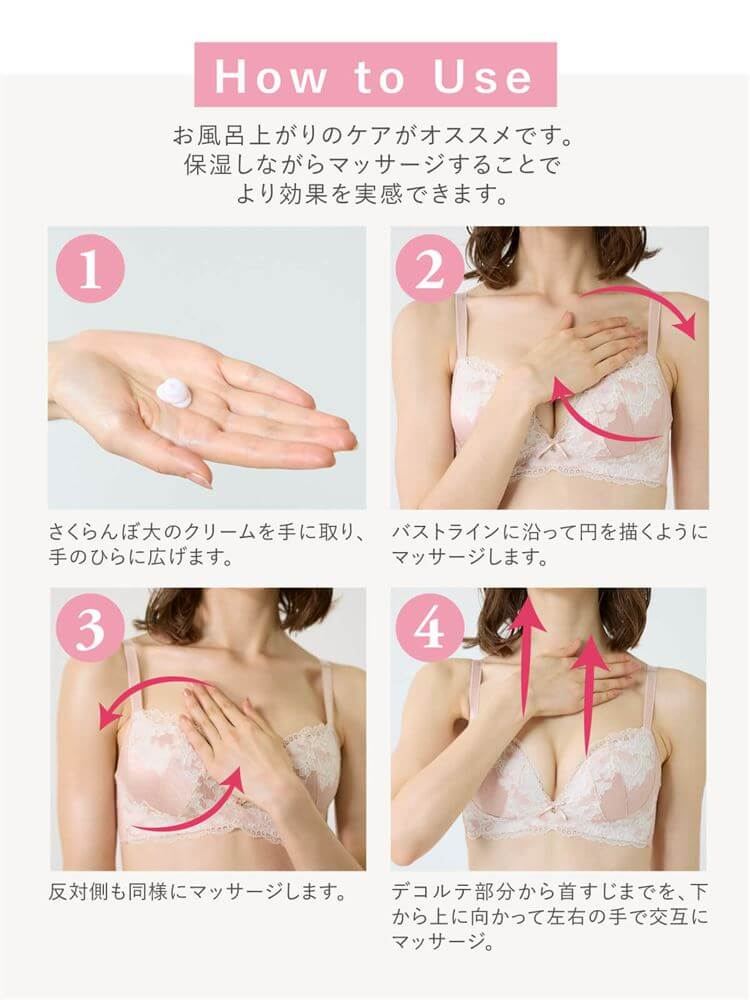 How to Use

お風呂上がりのケアがオススメです。
保湿しながらマッサージすることで
より効果を実感できます。

1

さくらんぼ大のクリームを手に取り、手のひらに広げます。

2

バストラインに沿って円を描くようにマッサージします。

3

反対側も同様にマッサージします。

4

デコルテ部分から首すじまでを、下から上に向かって左右の手で交互にマッサージ。