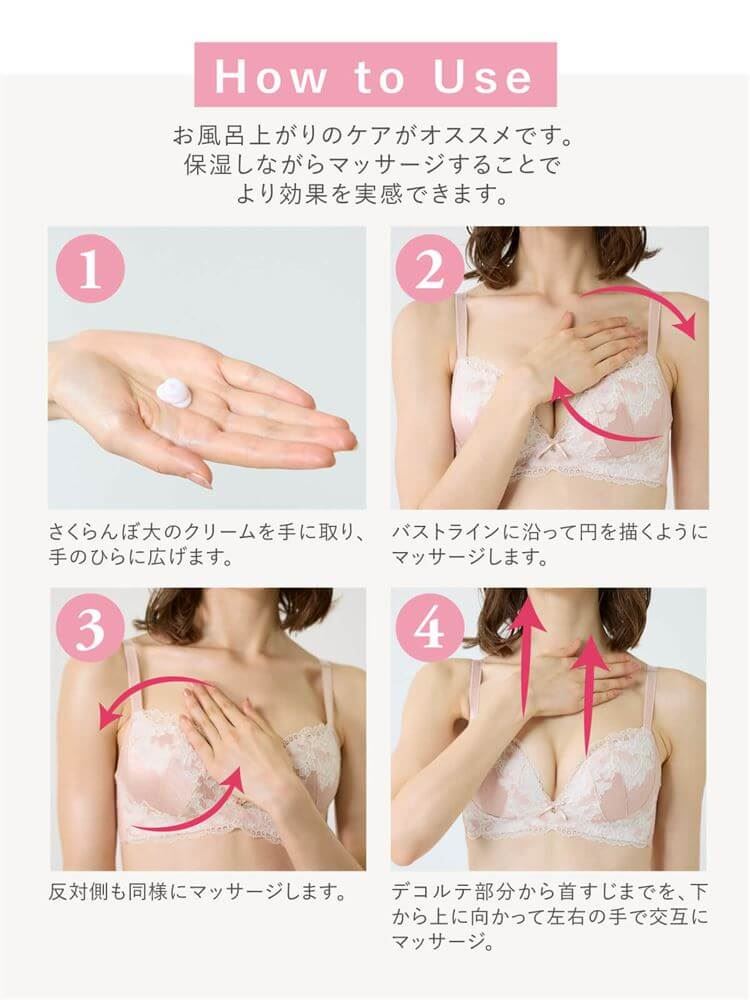 How to Use

お風呂上がりのケアがオススメです。
保湿しながらマッサージすることで
より効果を実感できます。

1

さくらんぼ大のクリームを手に取り、手のひらに広げます。

2

バストラインに沿って円を描くようにマッサージします。

3

反対側も同様にマッサージします。

4

デコルテ部分から首すじまでを、下から上に向かって左右の手で交互にマッサージ。