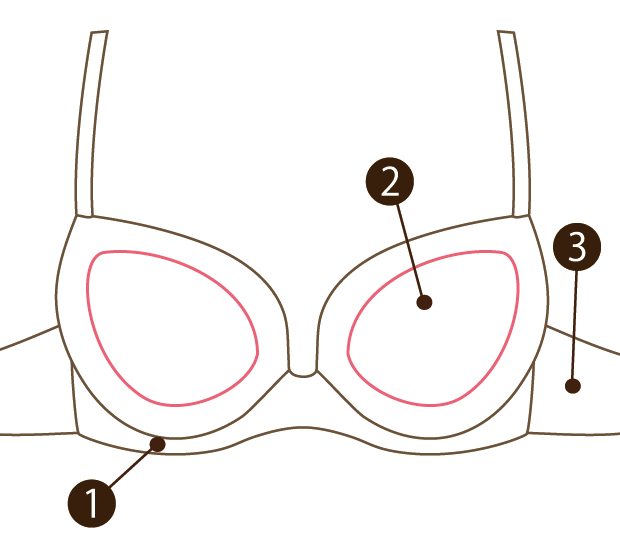 2
3
1